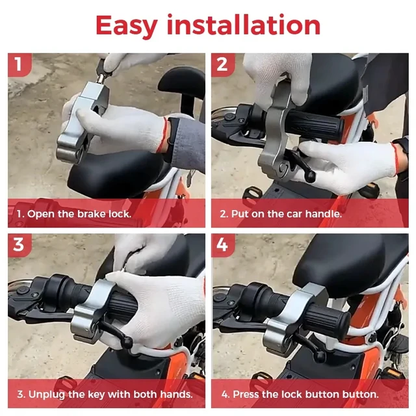 Easy installation

1

1. Open the brake lock.

2

2. Put on the car handle.

3

3. Unplug the key with both hands.

4

4. Press the lock button button.