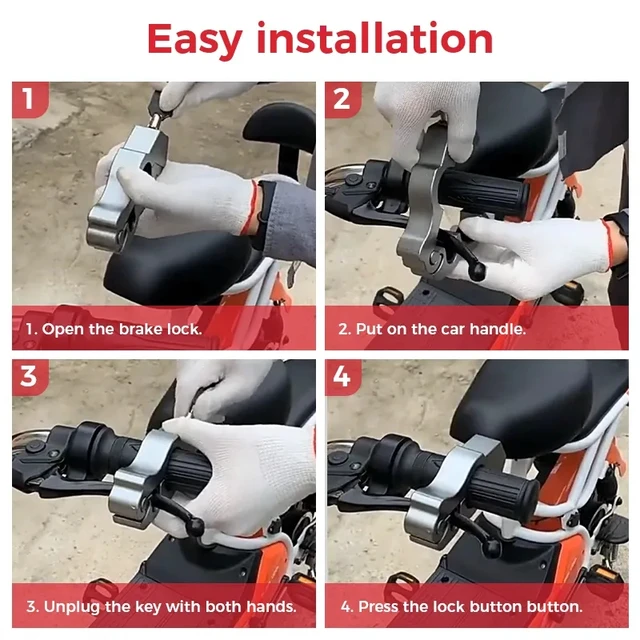 Easy installation

1

1. Open the brake lock.

2

2. Put on the car handle.

3

3. Unplug the key with both hands.

4

4. Press the lock button button.