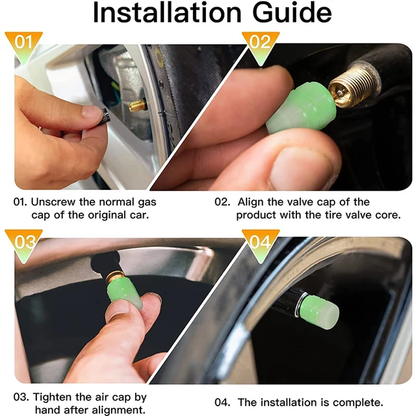 Installation Guide

01

02

01. Unscrew the normal gas cap of the original car.

02. Align the valve cap of the product with the tire valve core.

03

04

03. Tighten the air cap by hand after alignment.

04. The installation is complete.